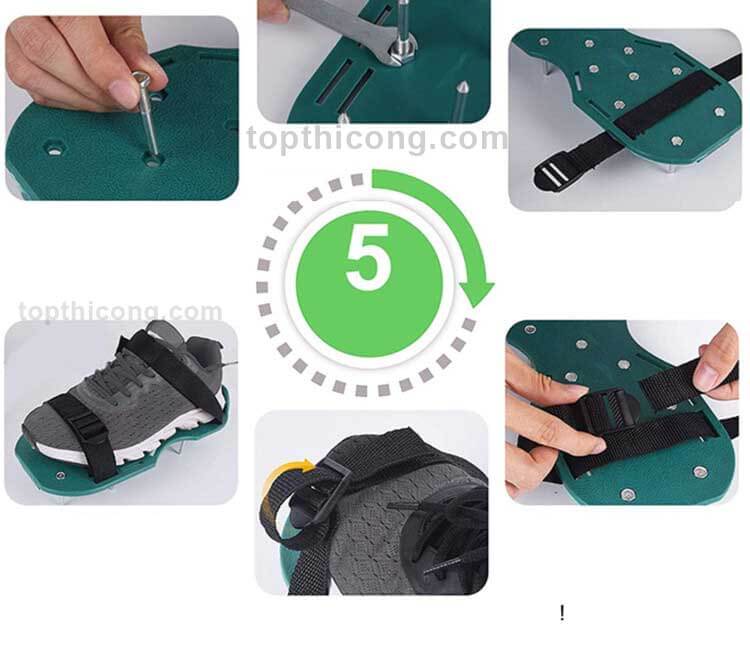 topthicong.com

5

topthicong.com

!